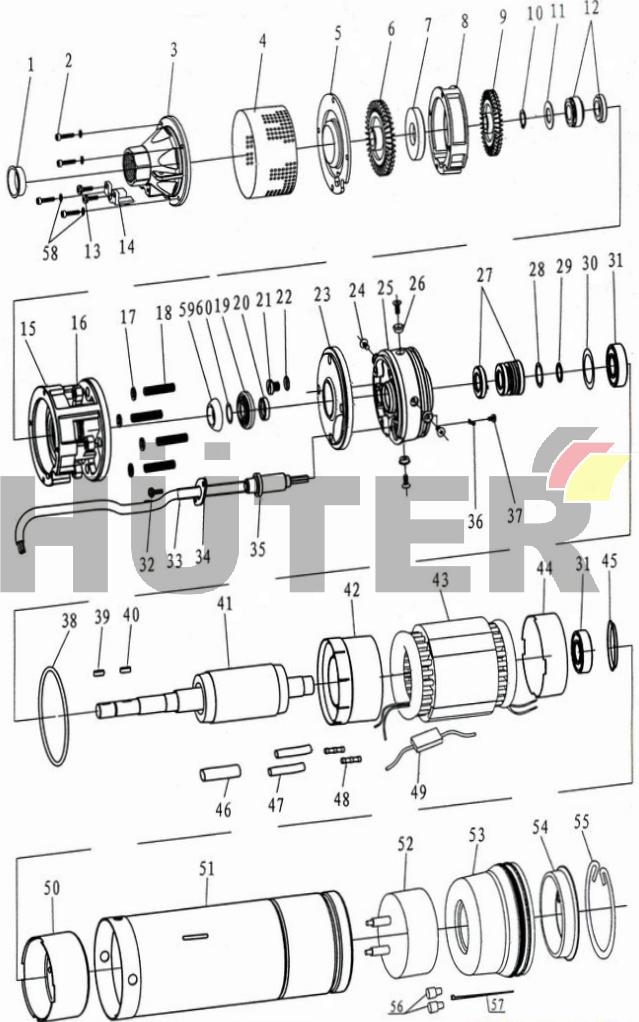 1 2 3 4 5 6 7 8 9 10 11 12
58 13 14
15 16 17 18 59 60 19 20 21 22 23 24 25 26 27 28 29 30 31
32 33 34 35 36 37
HÜTER
38 39 40 41 42 43 44 31 45
46 47 48 49
50 51 52 53 54 55
56 57