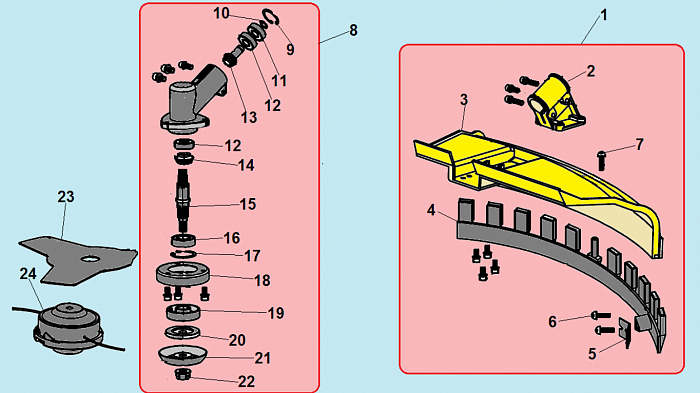 10
9
8
11
12
13
12
14
15
16
17
18
19
20
21
22
23
24
1
2
3
7
4
6
5