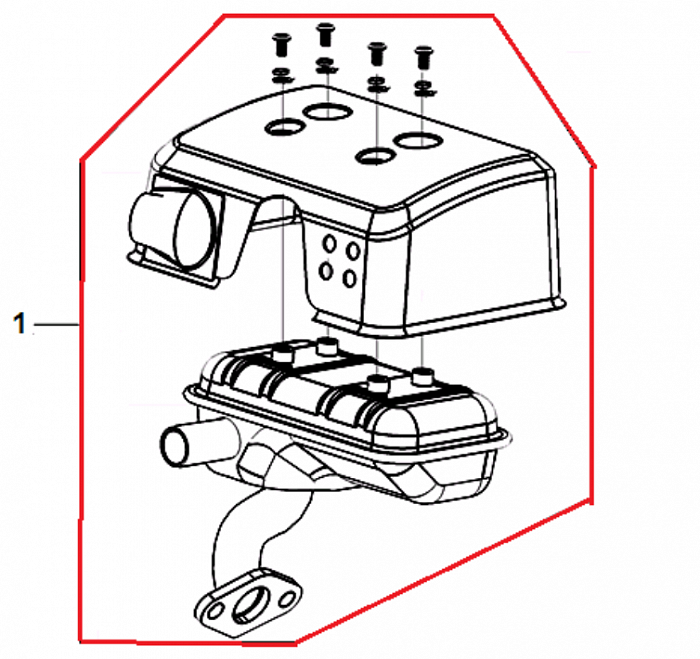 1