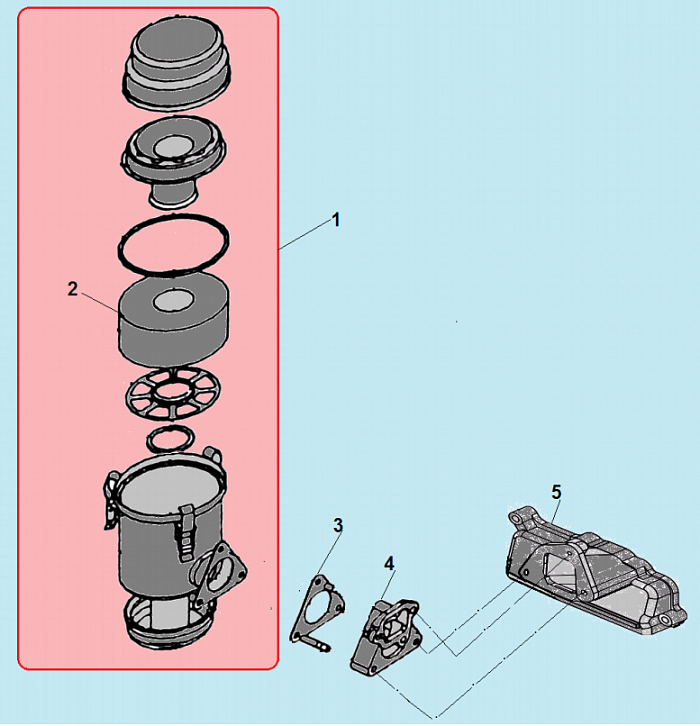 1
2
3
4
5