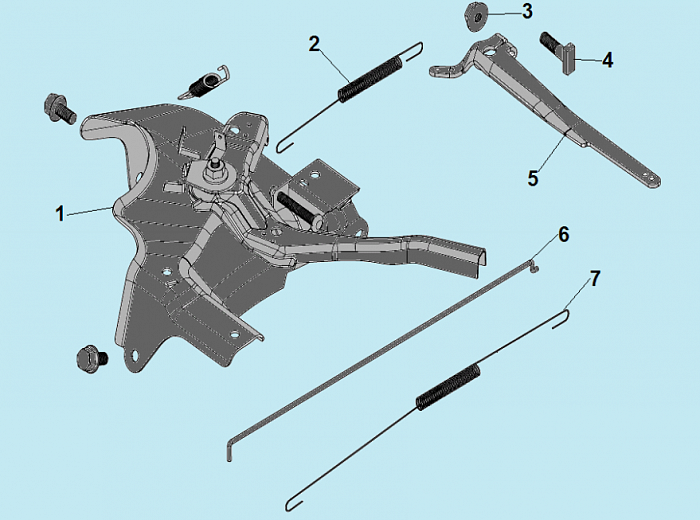 3
2
4
5
1
6
7