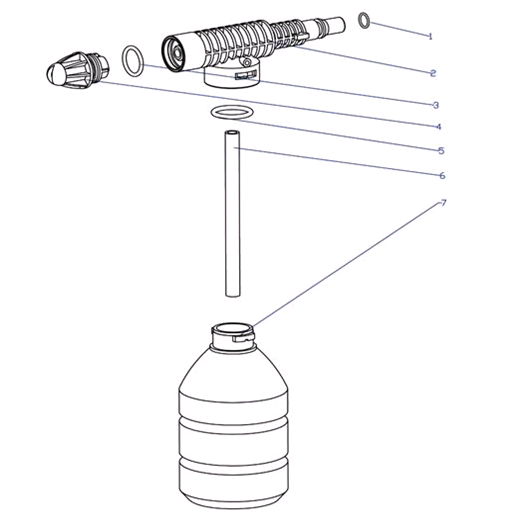 1
2
3
4
5
6
7