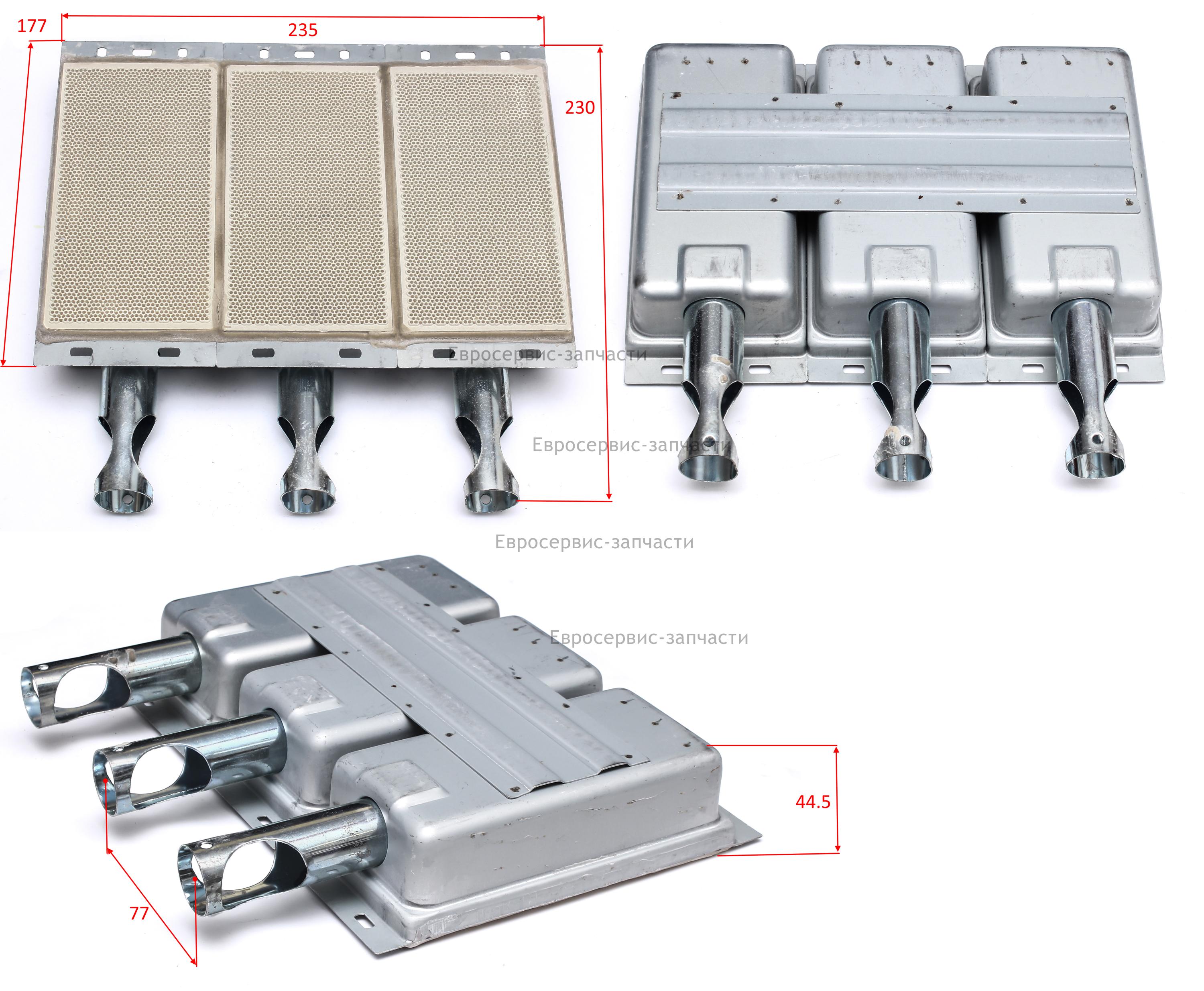 177
235
230
Евросервис-запчасти
Евросервис-запчасти
Евросервис-запчасти
Евросервис-запчасти
44.5
77